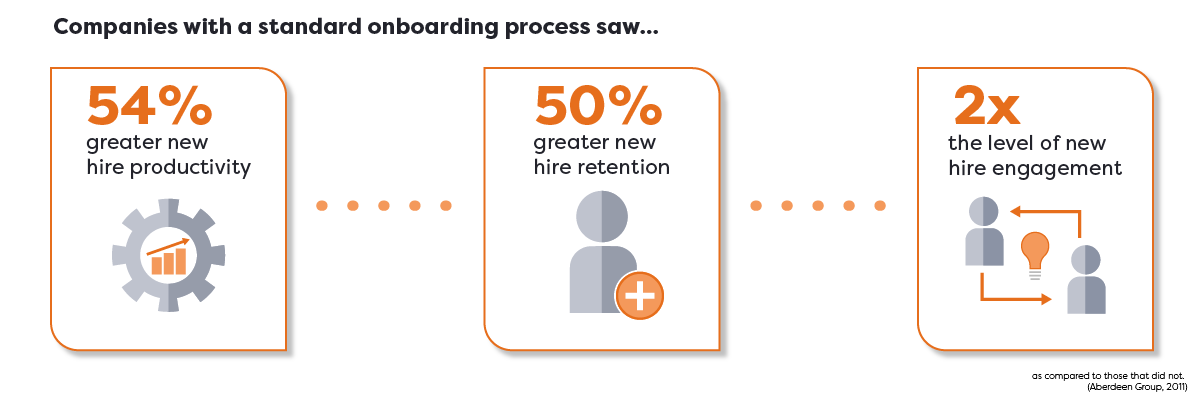 Companies with a standard onboarding process saw...

54%
greater new hire productivity

50%
greater new hire retention

2x
the level of new hire engagement

as compared to those that did not.
(Aberdeen Group, 2011)